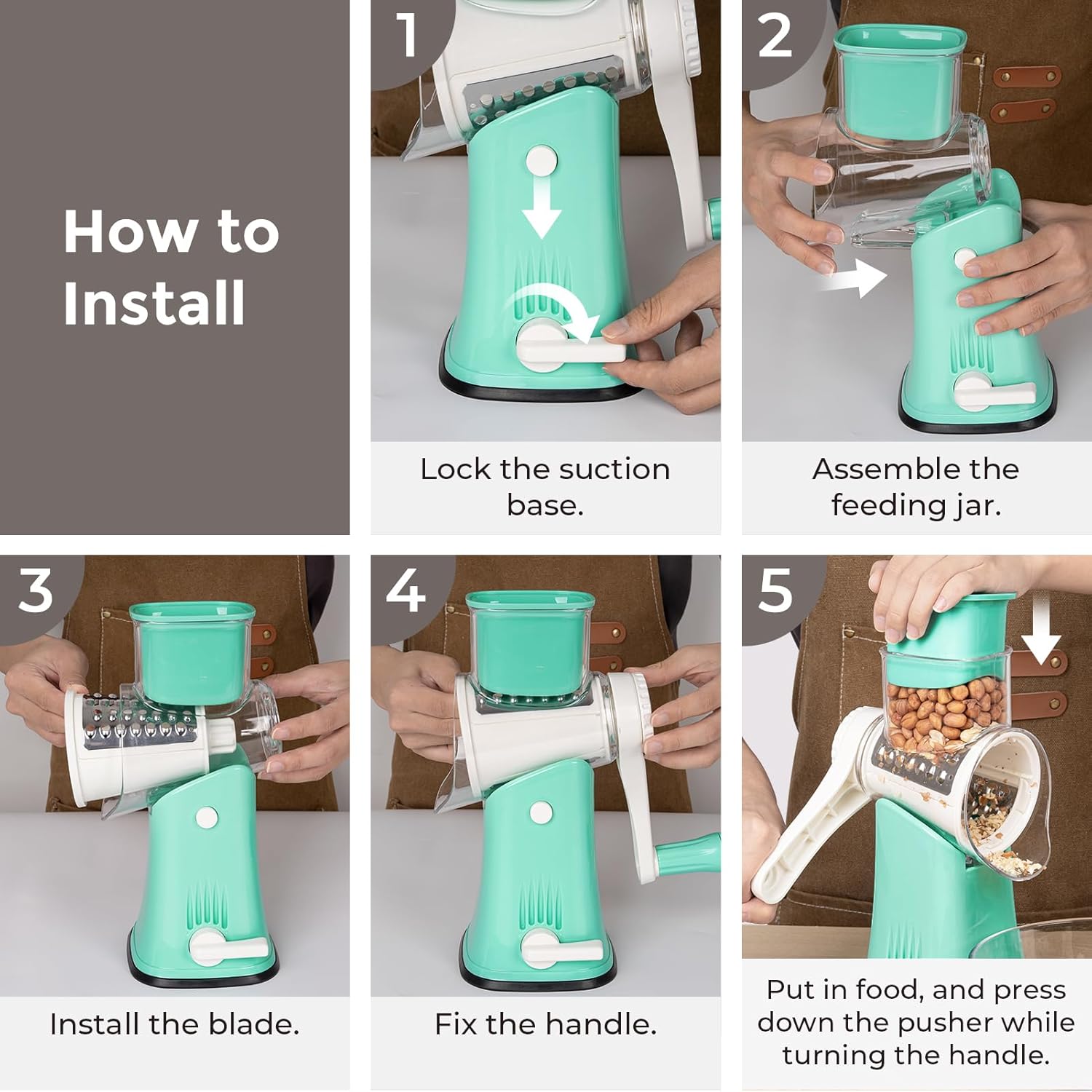 How to Install

1

Lock the suction base.

2

Assemble the feeding jar.

3

Install the blade.

4

Fix the handle.

5

Put in food, and press down the pusher while turning the handle.