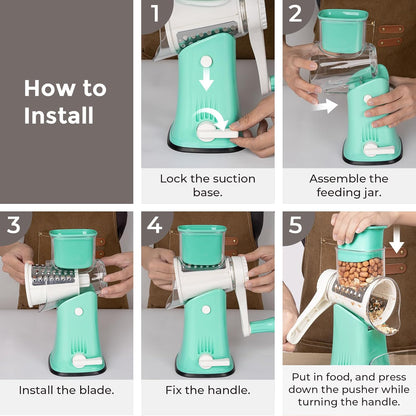 How to Install

1

Lock the suction base.

2

Assemble the feeding jar.

3

Install the blade.

4

Fix the handle.

5

Put in food, and press down the pusher while turning the handle.