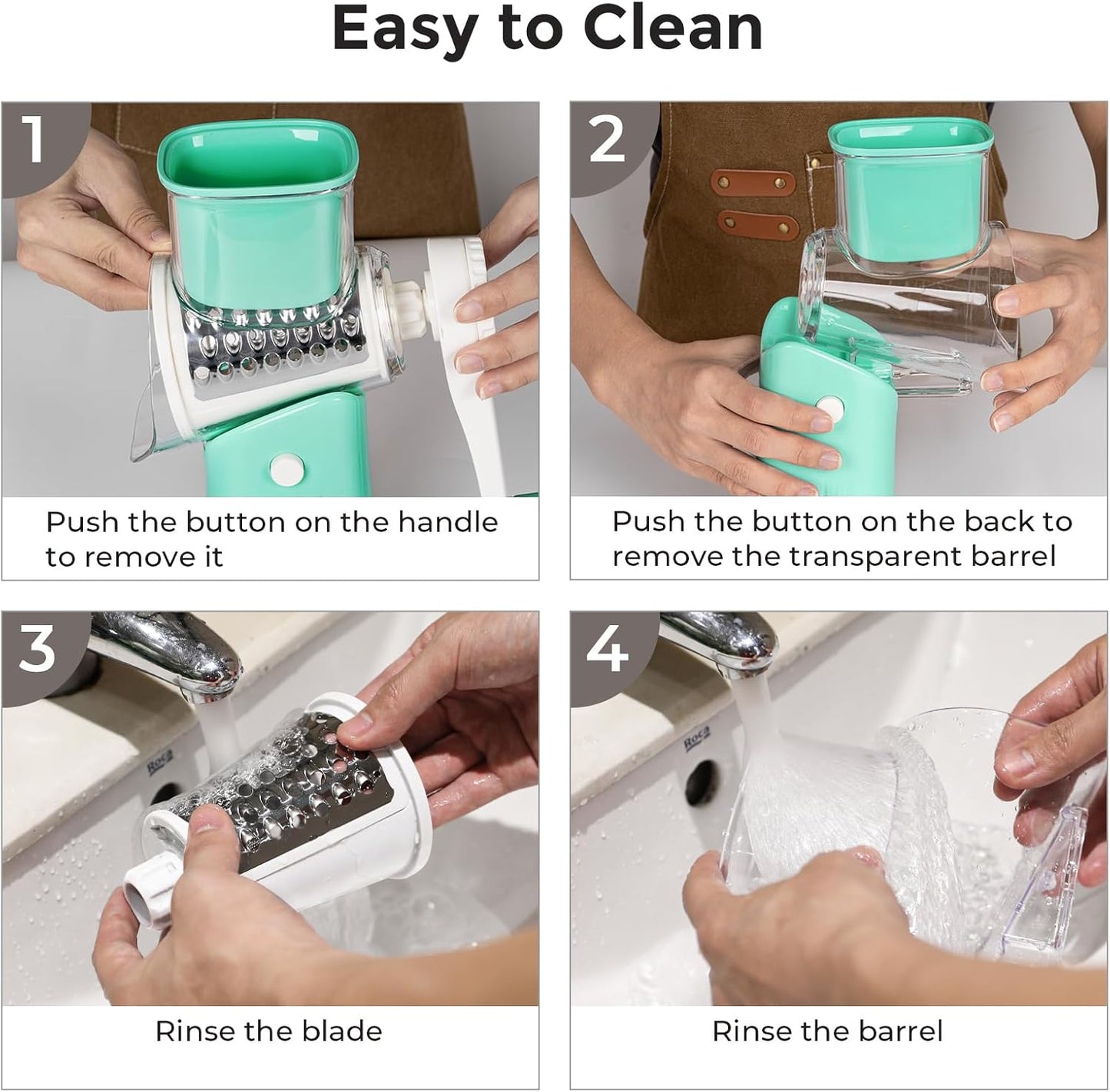 Easy to Clean

1

Push the button on the handle to remove it

2

Push the button on the back to remove the transparent barrel

3

Roca

Rinse the blade

4

Roca

Rinse the barrel