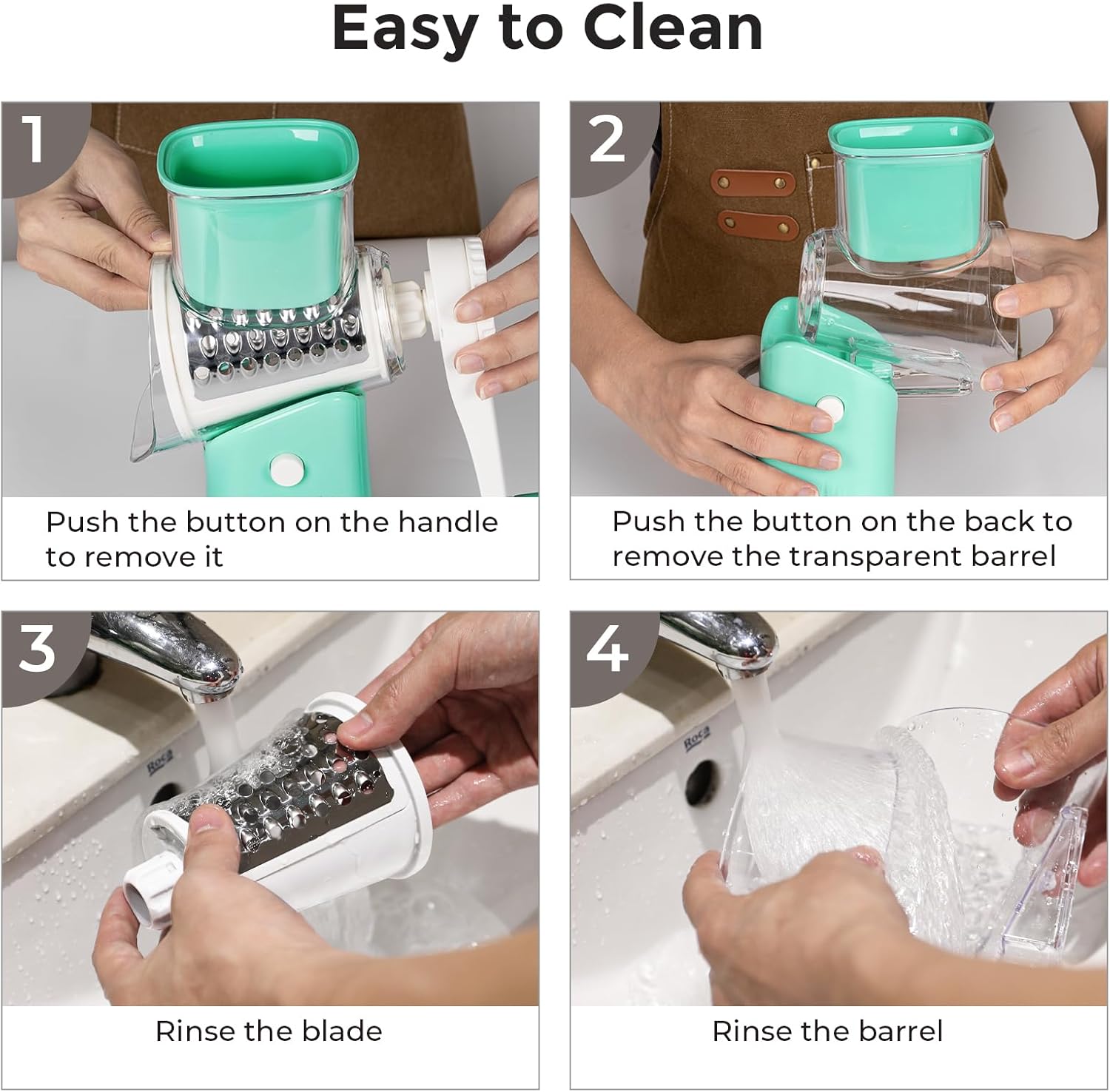 Easy to Clean

1

Push the button on the handle to remove it

2

Push the button on the back to remove the transparent barrel

3

Roca

Rinse the blade

4

Roca

Rinse the barrel