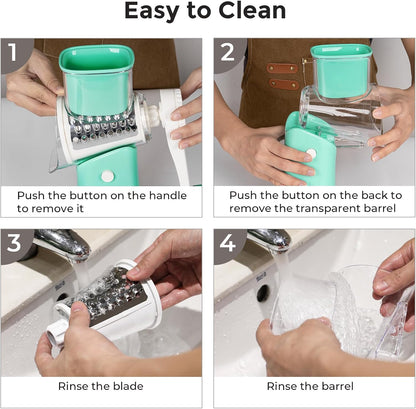 Easy to Clean

1

Push the button on the handle to remove it

2

Push the button on the back to remove the transparent barrel

3

Rinse the blade

4

Rinse the barrel