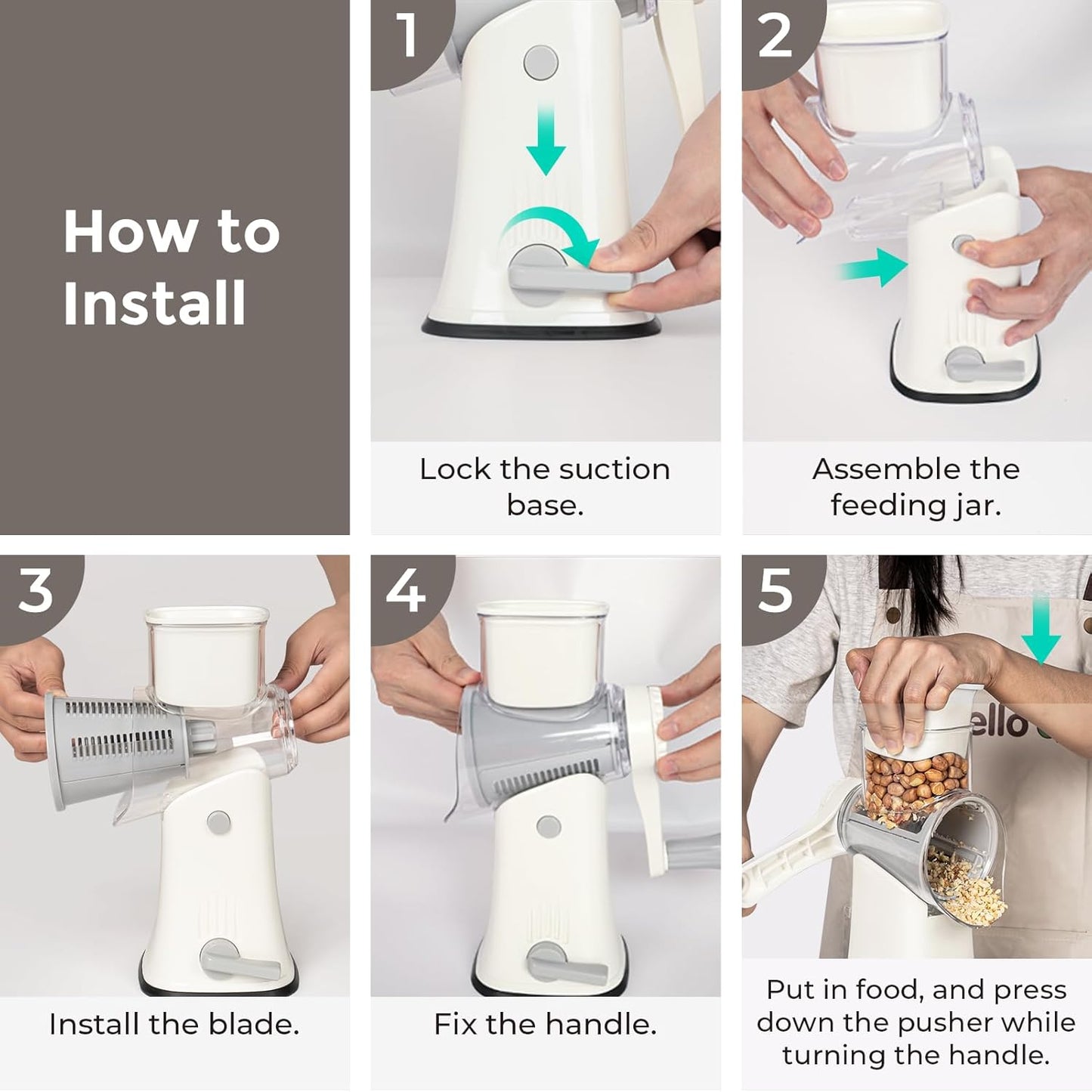 How to Install

1

Lock the suction base.

2

Assemble the feeding jar.

3

Install the blade.

4

Fix the handle.

5

ello

Put in food, and press down the pusher while turning the handle.