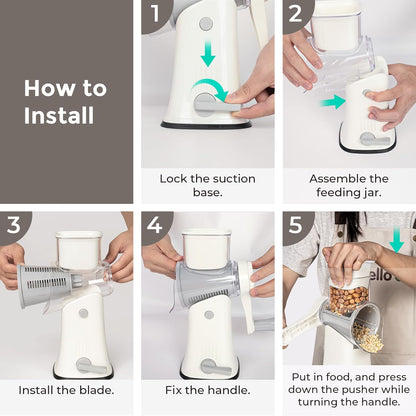 How to Install

1

Lock the suction base.

2

Assemble the feeding jar.

3

Install the blade.

4

Fix the handle.

5

ello

Put in food, and press down the pusher while turning the handle.